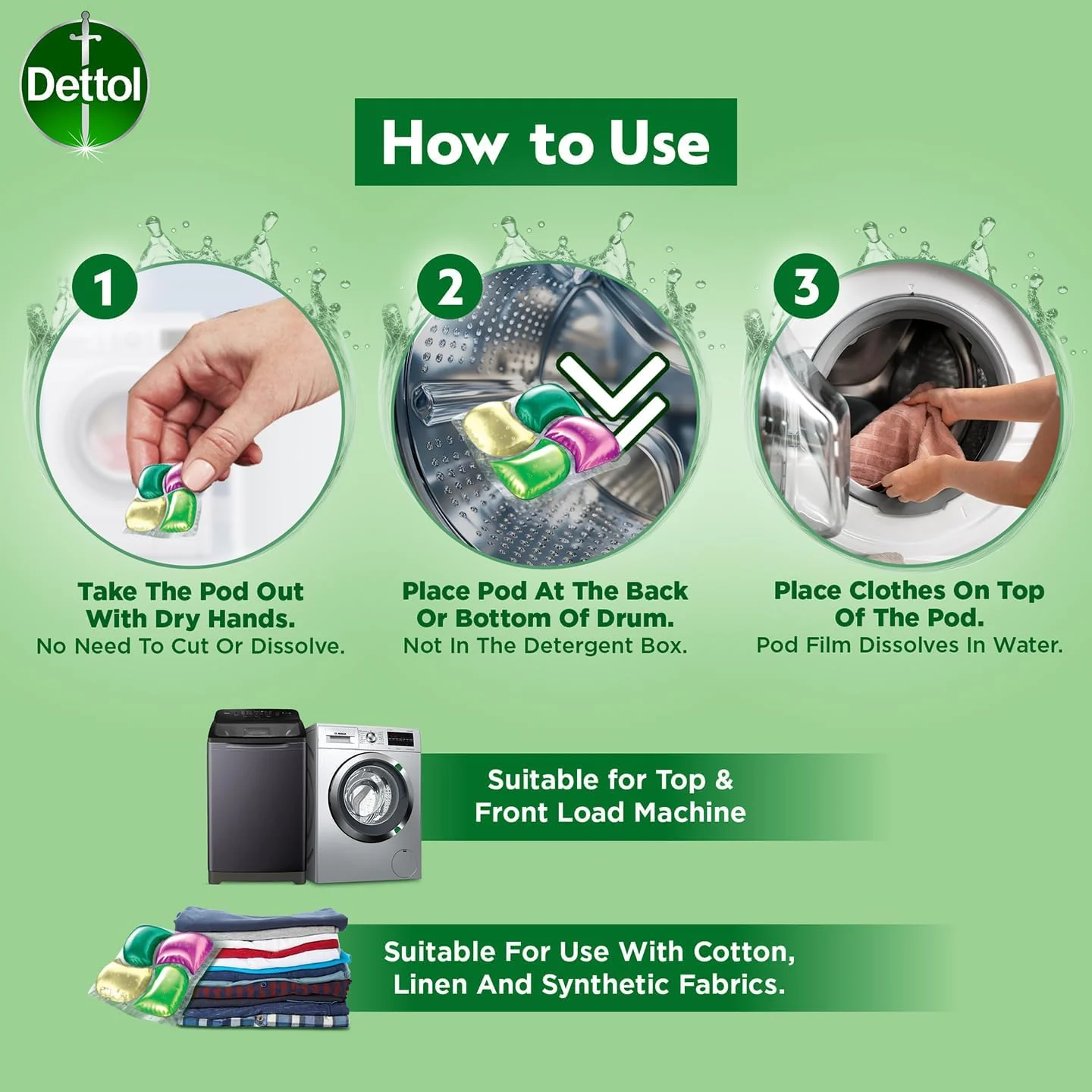 Dettol

How to Use

1

Take The Pod Out With Dry Hands.
No Need To Cut Or Dissolve.

2

Place Pod At The Back Or Bottom Of Drum.
Not In The Detergent Box.

3

Place Clothes On Top Of The Pod.
Pod Film Dissolves In Water.

BOSCH

Suitable for Top & Front Load Machine

Suitable For Use With Cotton, Linen And Synthetic Fabrics.